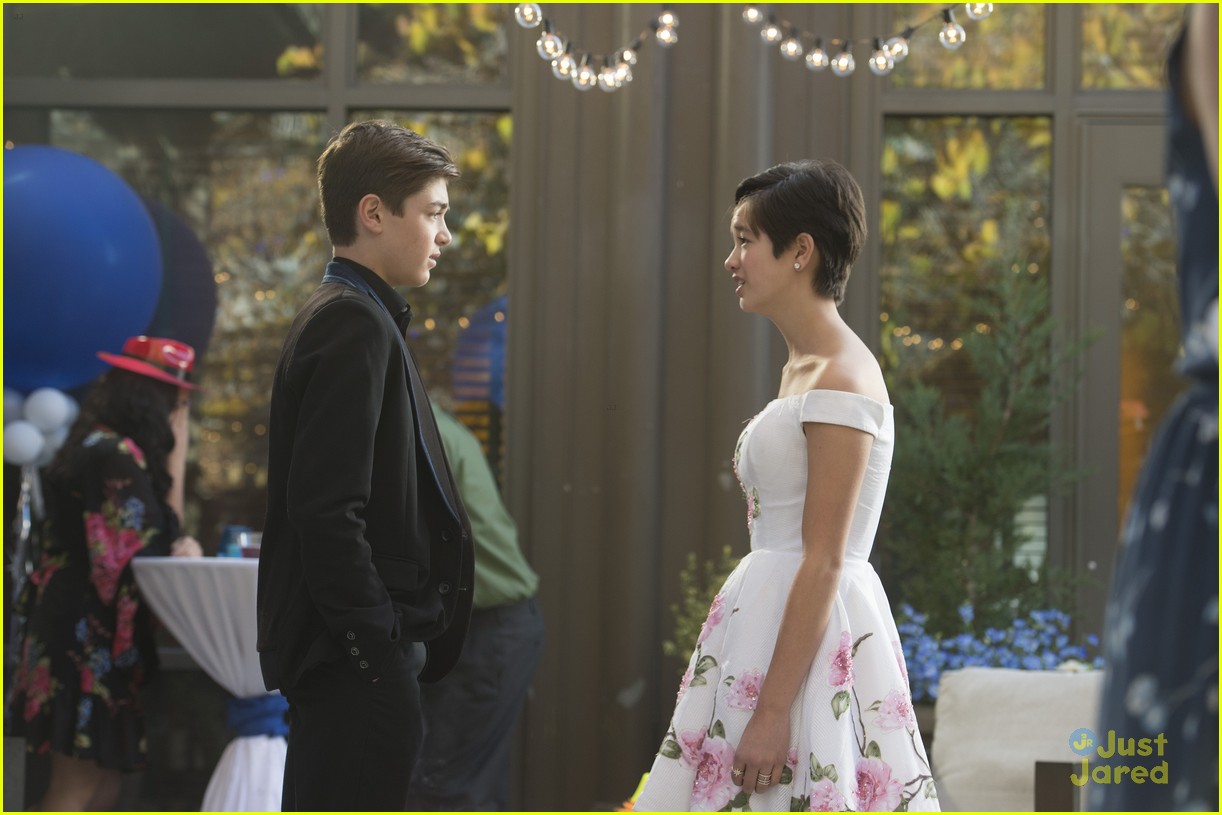 JJ Just Jared